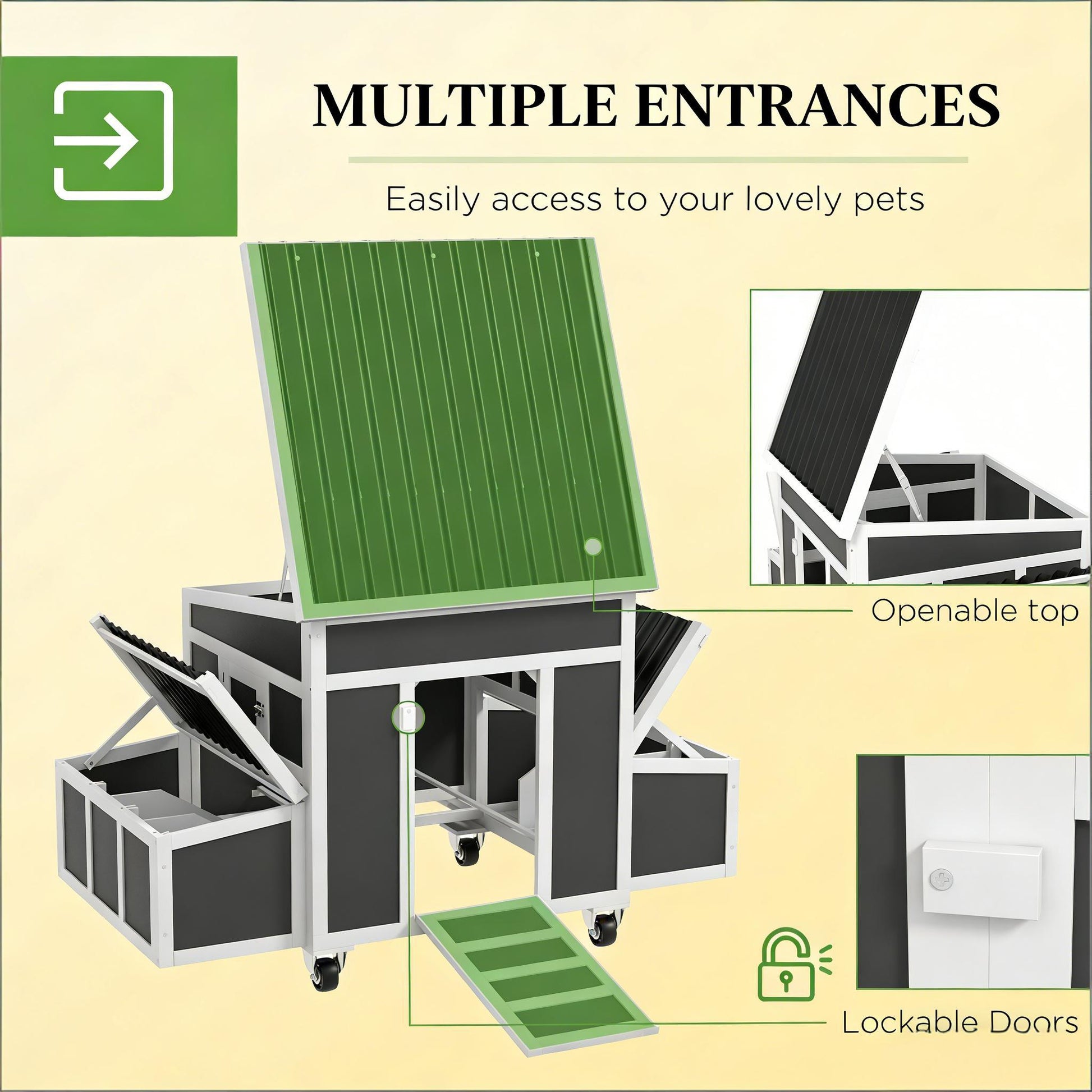 MULTIPLE ENTRANCES

Easily access to your lovely pets

Openable top

Lockable Doors